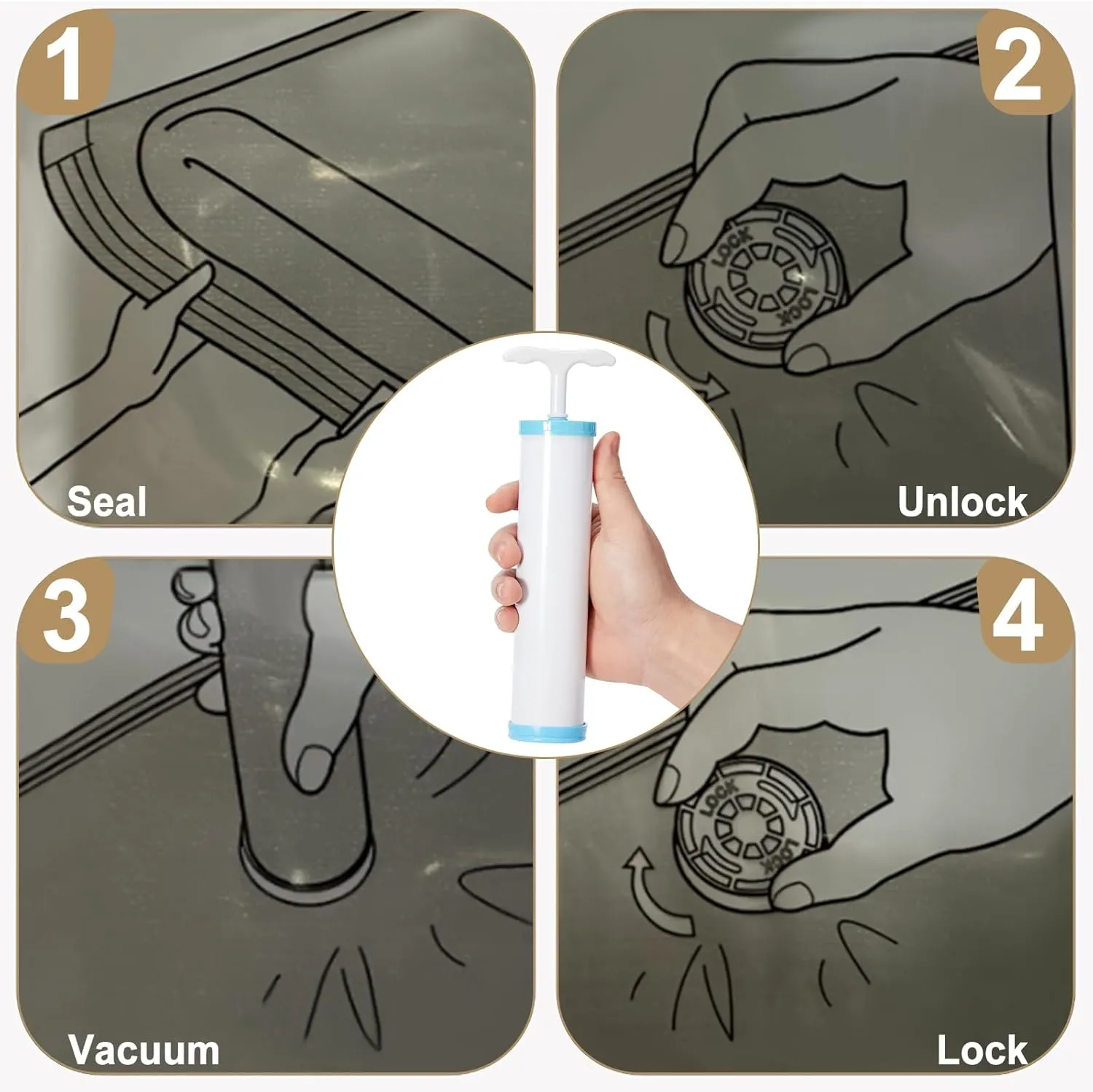 1

Seal

2

LOCK

LOCK

Unlock

3

Vacuum

4

LOCK

LOCK

Lock